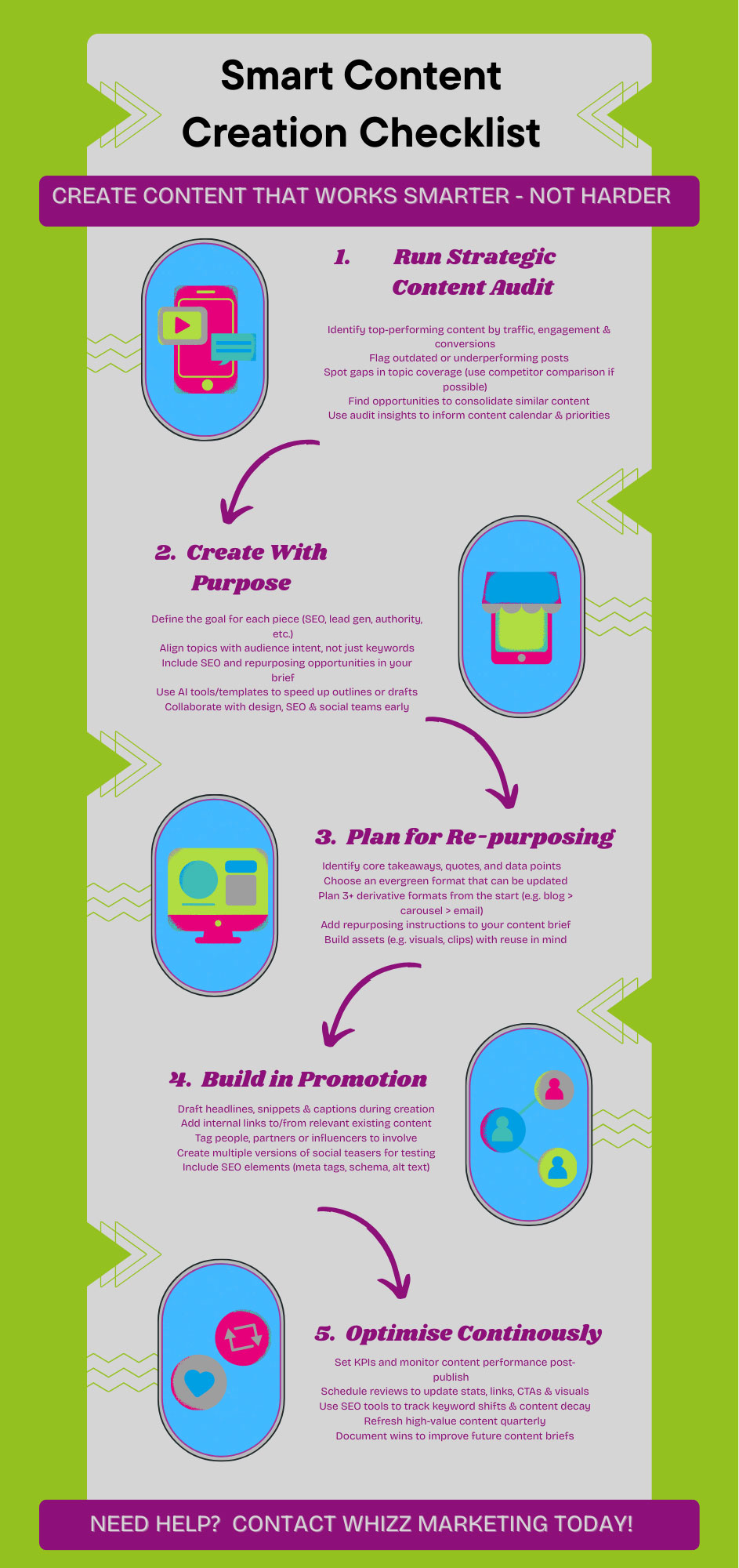 Smart Content Creation Checklist

CREATE CONTENT THAT WORKS SMARTER - NOT HARDER

1. Run Strategic Content Audit

Identify top-performing content by traffic, engagement & conversions
Flag outdated or underperforming posts
Spot gaps in topic coverage (use competitor comparison if possible)
Find opportunities to consolidate similar content
Use audit insights to inform content calendar & priorities

2. Create With Purpose

Define the goal for each piece (SEO, lead gen, authority, etc.)
Align topics with audience intent, not just keywords
Include SEO and repurposing opportunities in your brief
Use AI tools/templates to speed up outlines or drafts
Collaborate with design, SEO & social teams early

3. Plan for Re-purposing

Identify core takeaways, quotes, and data points
Choose an evergreen format that can be updated
Plan 3+ derivative formats from the start (e.g. blog > carousel > email)
Add repurposing instructions to your content brief
Build assets (e.g. visuals, clips) with reuse in mind

4. Build in Promotion

Draft headlines, snippets & captions during creation
Add internal links to/from relevant existing content
Tag people, partners or influencers to involve
Create multiple versions of social teasers for testing
Include SEO elements (meta tags, schema, alt text)

5. Optimise Continously

Set KPIs and monitor content performance post-publish
Schedule reviews to update stats, links, CTAs & visuals
Use SEO tools to track keyword shifts & content decay
Refresh high-value content quarterly
Document wins to improve future content briefs

NEED HELP? CONTACT WHIZZ MARKETING TODAY!